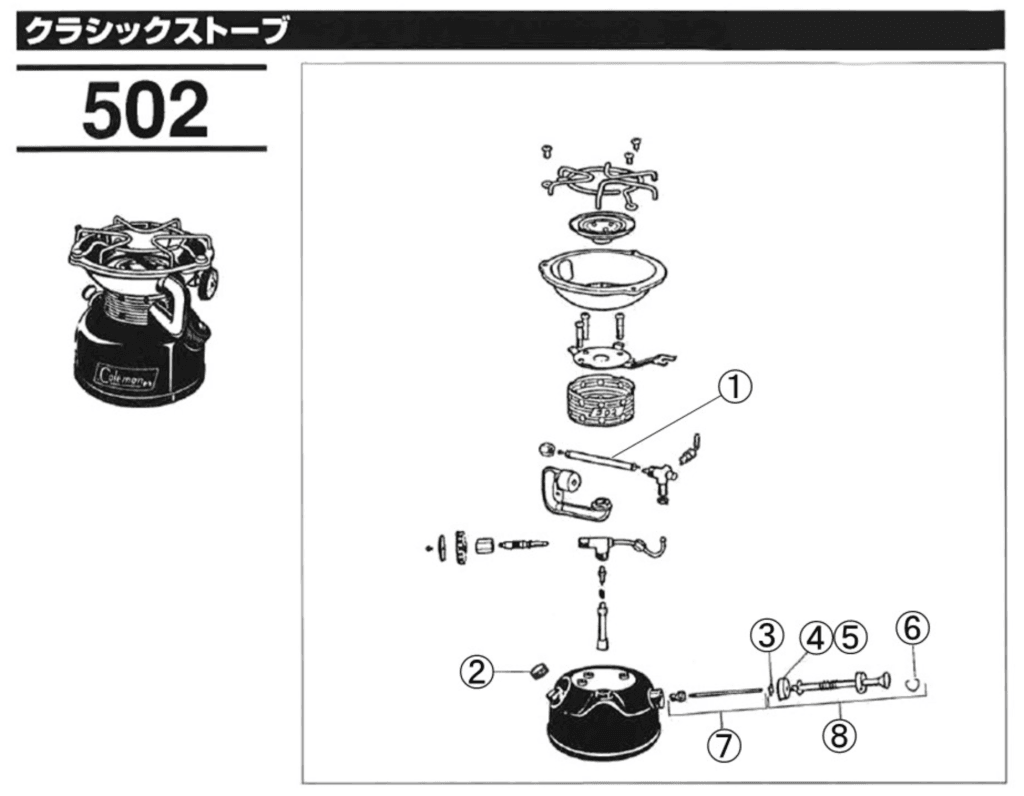 クラシックストーブ

502

Coleman

①
②
③
④
⑤
⑥
⑦
⑧